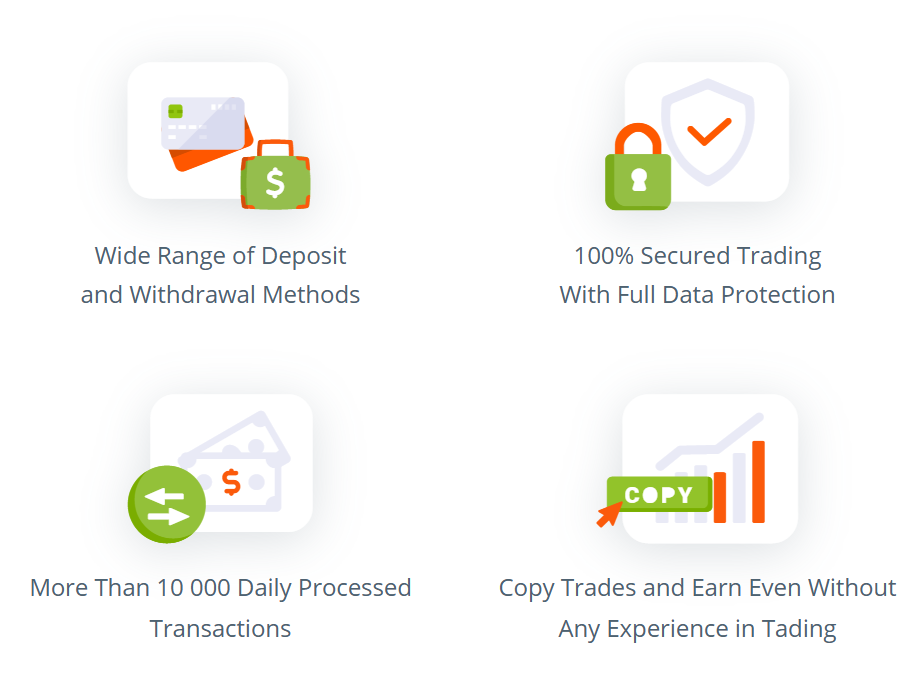 $

Wide Range of Deposit and Withdrawal Methods

100% Secured Trading With Full Data Protection

$

More Than 10 000 Daily Processed Transactions

COPY

Copy Trades and Earn Even Without Any Experience in Tading